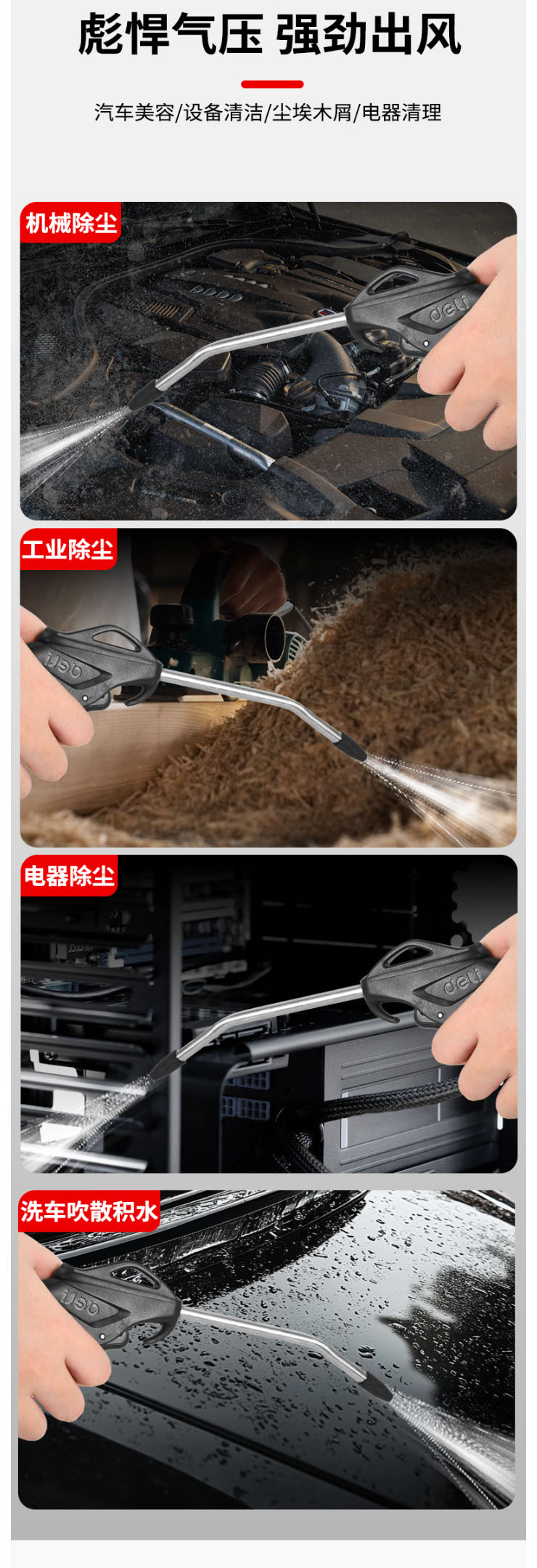 彪悍气压 强劲出风

汽车美容/设备清洁/尘埃木屑/电器清理

机械除尘

deli

工业除尘

deli

电器除尘

deli

洗车吹散积水

deli